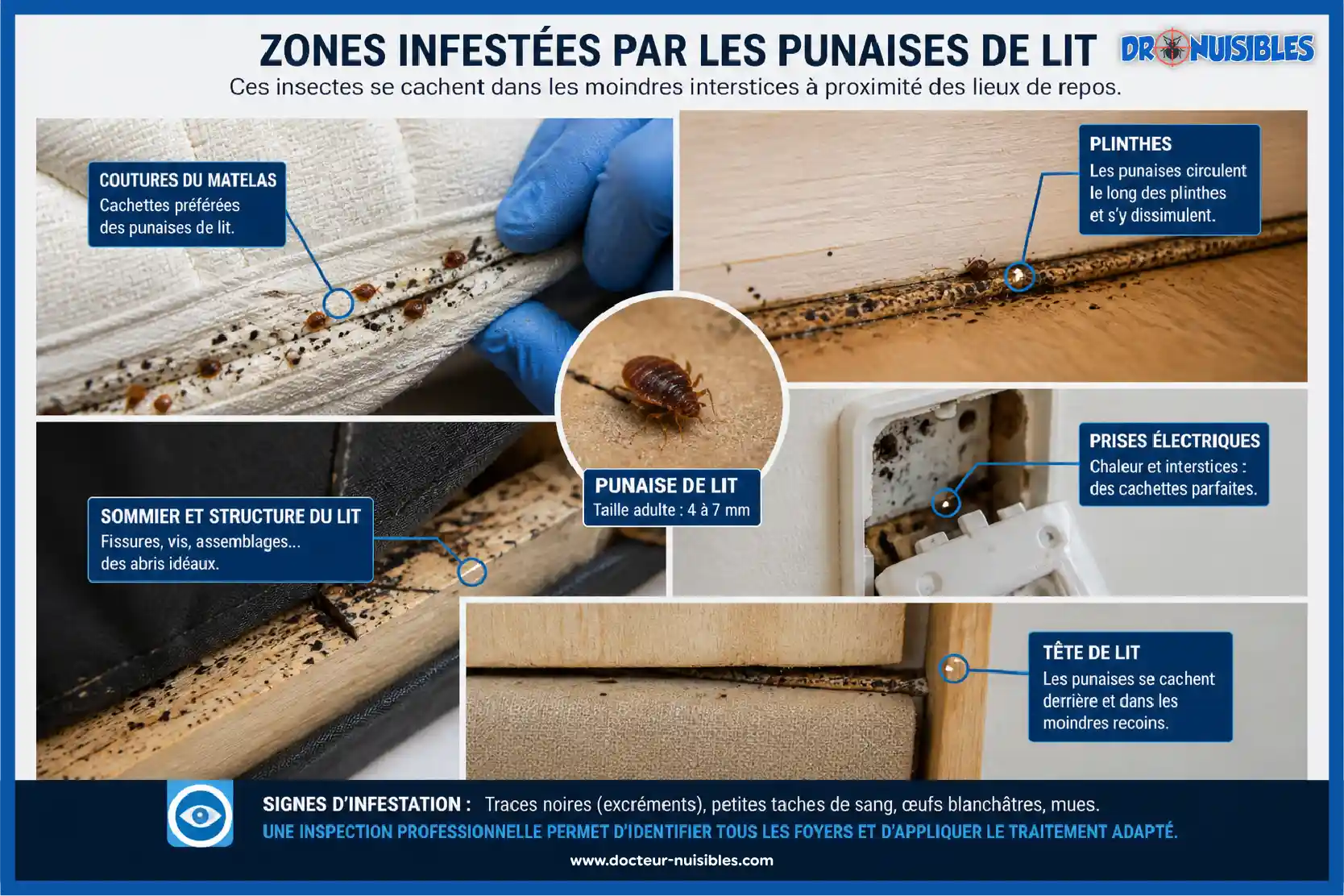 ZONES INFESTÉES PAR LES PUNAISES DE LIT

DR NUISIBLES

Ces insectes se cachent dans les moindres interstices à proximité des lieux de repos.

COUTURES DU MATELAS
Cachettes préférées des punaises de lit.

PLINTHES
Les punaises circulent le long des plinthes et s'y dissimulent.

PUNAISE DE LIT
Taille adulte : 4 à 7 mm

PRISES ÉLECTRIQUES
Chaleur et interstices : des cachettes parfaites.

SOMMIER ET STRUCTURE DU LIT
Fissures, vis, assemblages... des abris idéaux.

TÊTE DE LIT
Les punaises se cachent derrière et dans les moindres recoins.

SIGNES D'INFESTATION : Traces noires (excréments), petites taches de sang, œufs blanchâtres, mues.
UNE INSPECTION PROFESSIONNELLE PERMET D'IDENTIFIER TOUS LES FOYERS ET D'APPLIQUER LE TRAITEMENT ADAPTÉ.

www.docteur-nuisibles.com